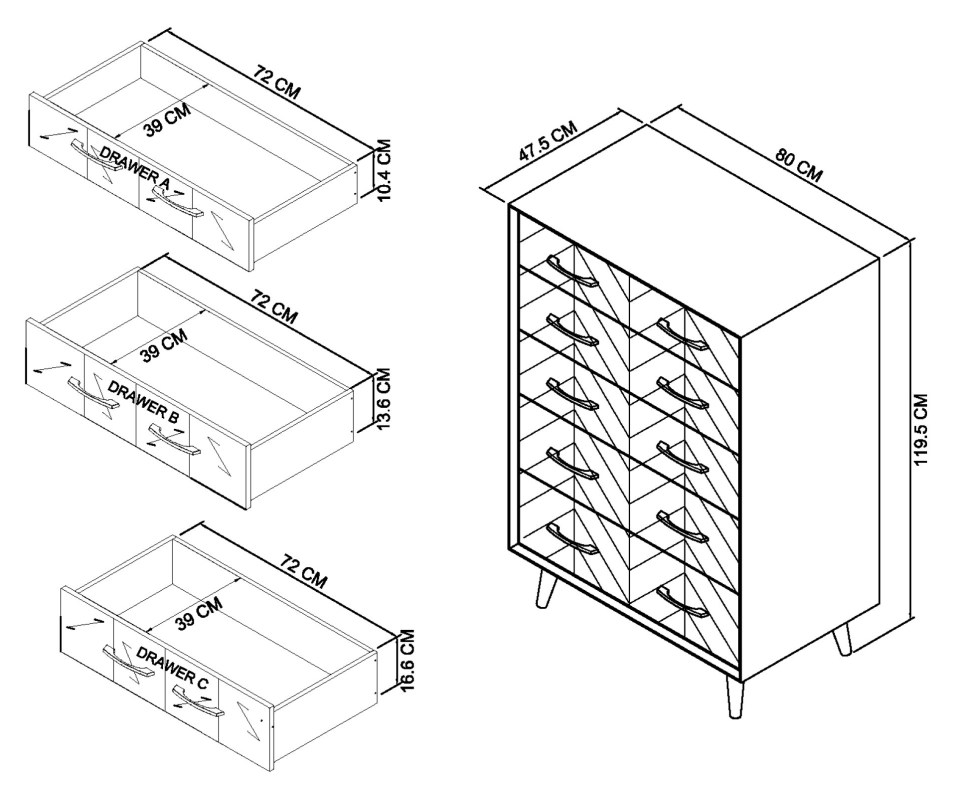 72 CM
39 CM
DRAWER A
10.4 CM

72 CM
39 CM
DRAWER B
13.6 CM

72 CM
39 CM
DRAWER C
16.6 CM

47.5 CM
80 CM
119.5 CM