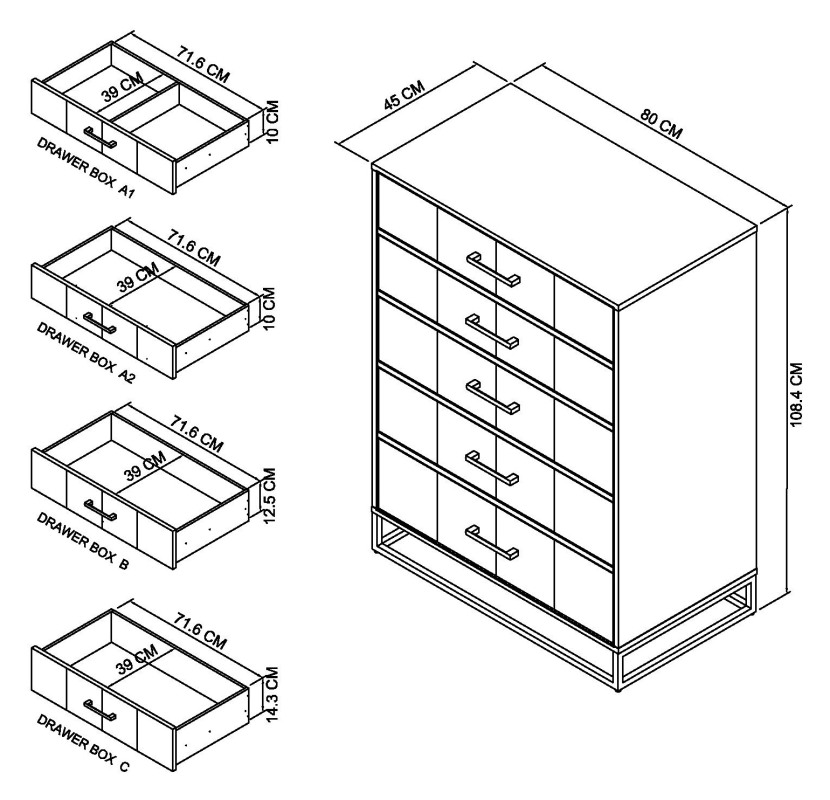 71.6 CM
39 CM
10 CM
DRAWER BOX A1

71.6 CM
39 CM
10 CM
DRAWER BOX A2

71.6 CM
39 CM
12.5 CM
DRAWER BOX B

71.6 CM
39 CM
14.3 CM
DRAWER BOX C

45 CM
80 CM
108.4 CM