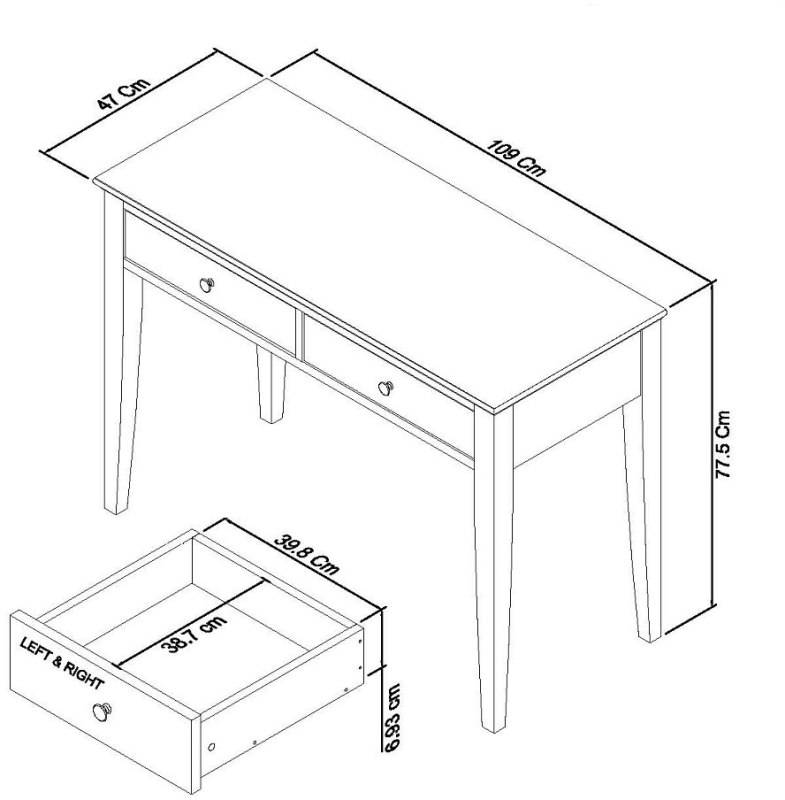 47 Cm

109 Cm

77.5 Cm

39.8 Cm

38.7 cm

LEFT & RIGHT

6.93 cm