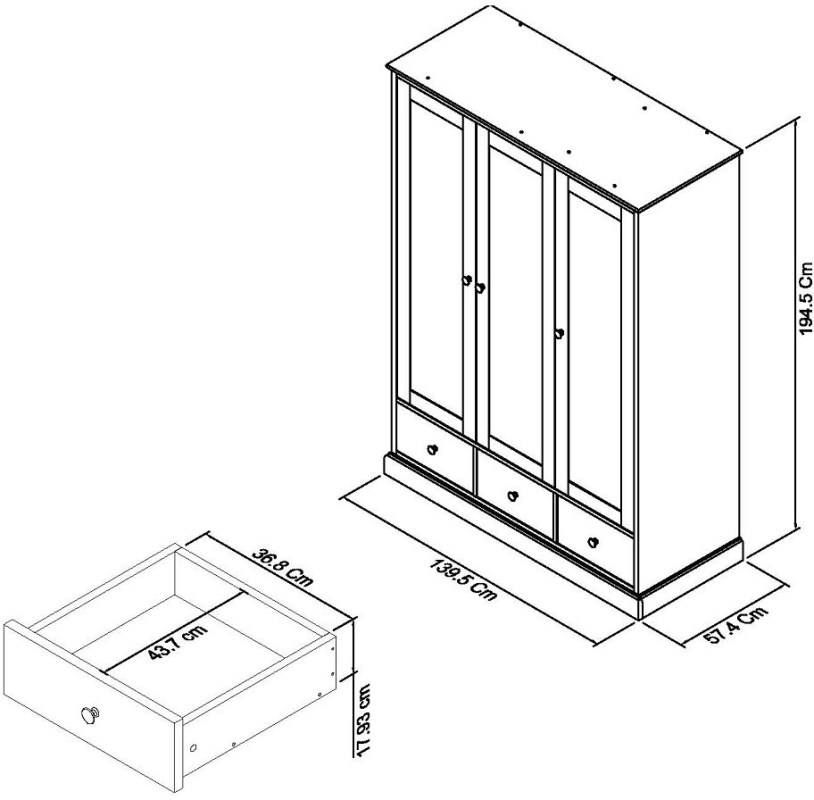 194.5 Cm

139.5 Cm

57.4 Cm

36.8 Cm

43.7 cm

17.93 cm