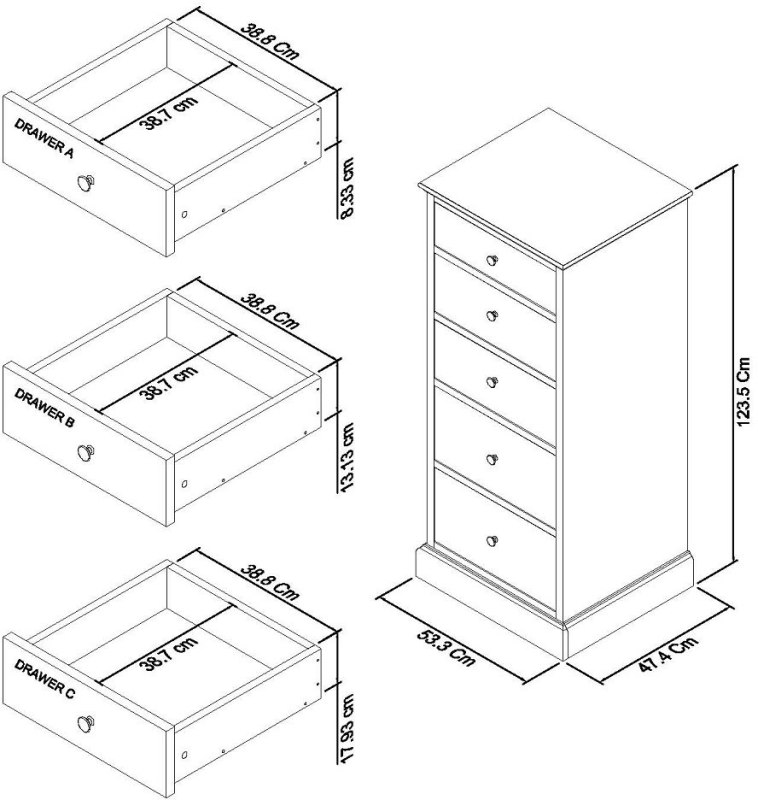 38.8 Cm
38.7 cm
DRAWER A
8.33 cm

38.8 Cm
38.7 cm
DRAWER B
13.13 cm

38.8 Cm
38.7 cm
DRAWER C
17.93 cm

123.5 Cm
53.3 Cm
47.4 Cm